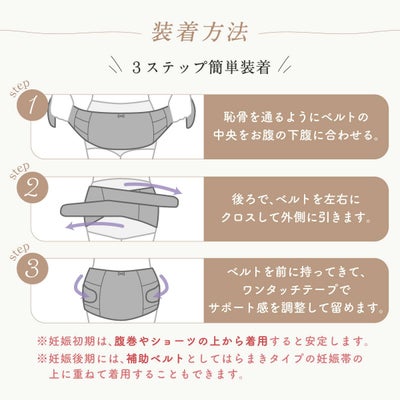 装着方法

3ステップ簡単装着

step 1

恥骨を通るようにベルトの中央をお腹の下腹に合わせる。

step 2

後ろで、ベルトを左右にクロスして外側に引きます。

step 3

ベルトを前に持ってきて、ワンタッチテープでサポート感を調整して留めます。

※妊娠初期は、腹巻やショーツの上から着用すると安定します。
※妊娠後期には、補助ベルトとしてはらまきタイプの妊娠帯の上に重ねて着用することもできます。