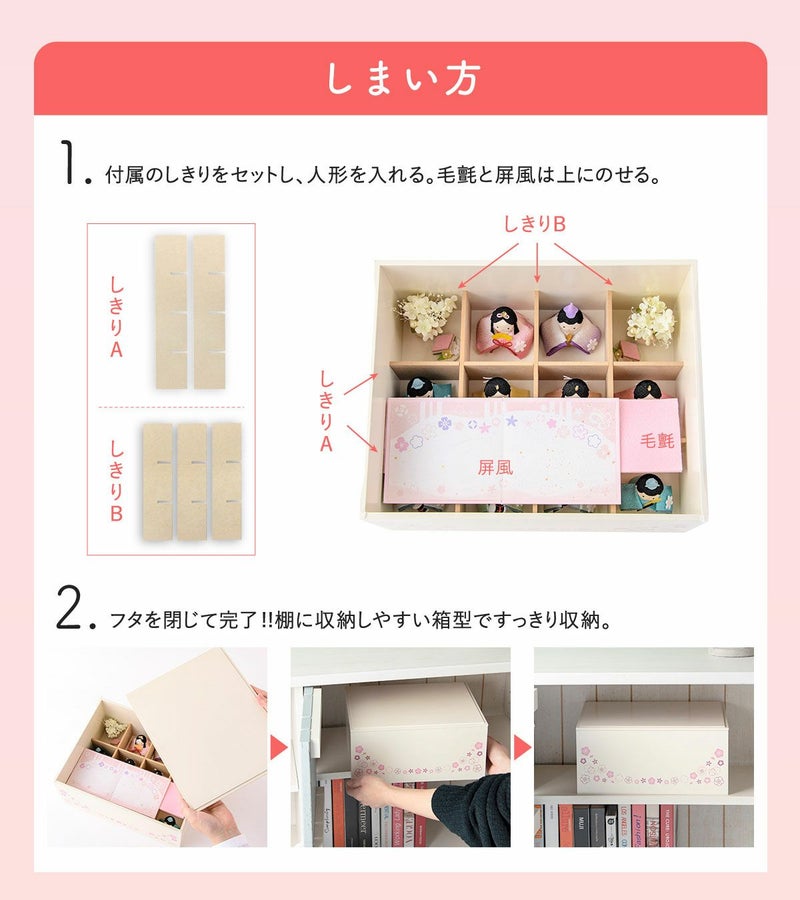 しまい方

1. 付属のしきりをセットし、人形を入れる。毛氈と屏風は上にのせる。

しきりA

しきりB

しきりB

しきりA

屏風

毛氈

2. フタを閉じて完了!!棚に収納しやすい箱型ですっきり収納。