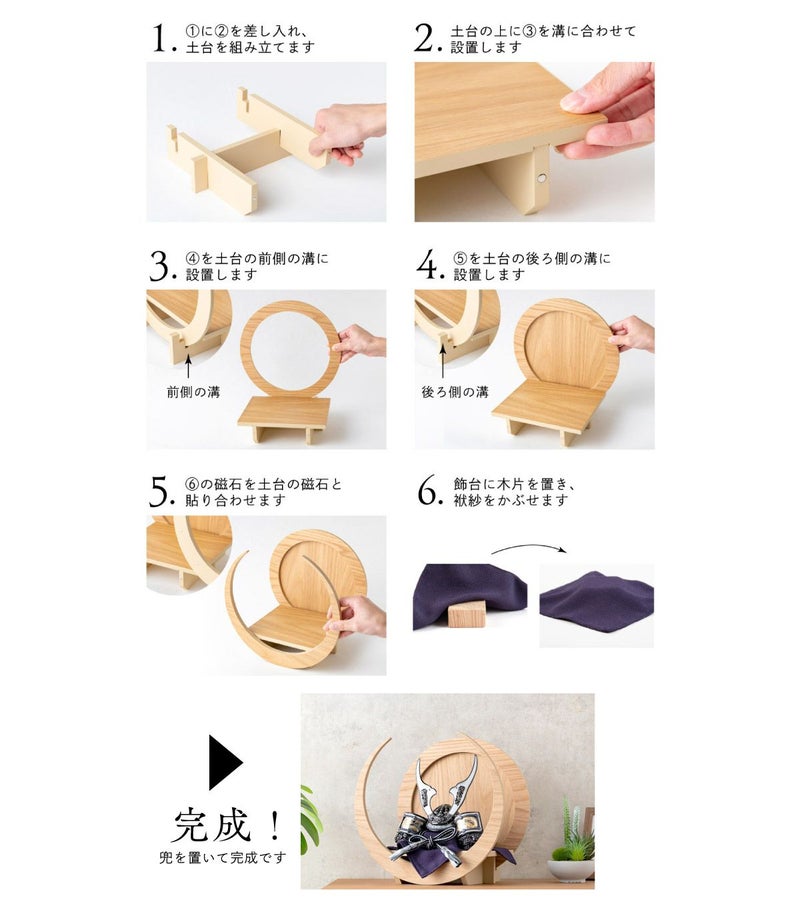 1. ①に②を差し入れ、土台を組み立てます

2. 土台の上に③を溝に合わせて設置します

3. ④を土台の前側の溝に設置します

前側の溝

4. ⑤を土台の後ろ側の溝に設置します

後ろ側の溝

5. ⑥の磁石を土台の磁石と貼り合わせます

6. 飾台に木片を置き、袱紗をかぶせます

完成！
兜を置いて完成です