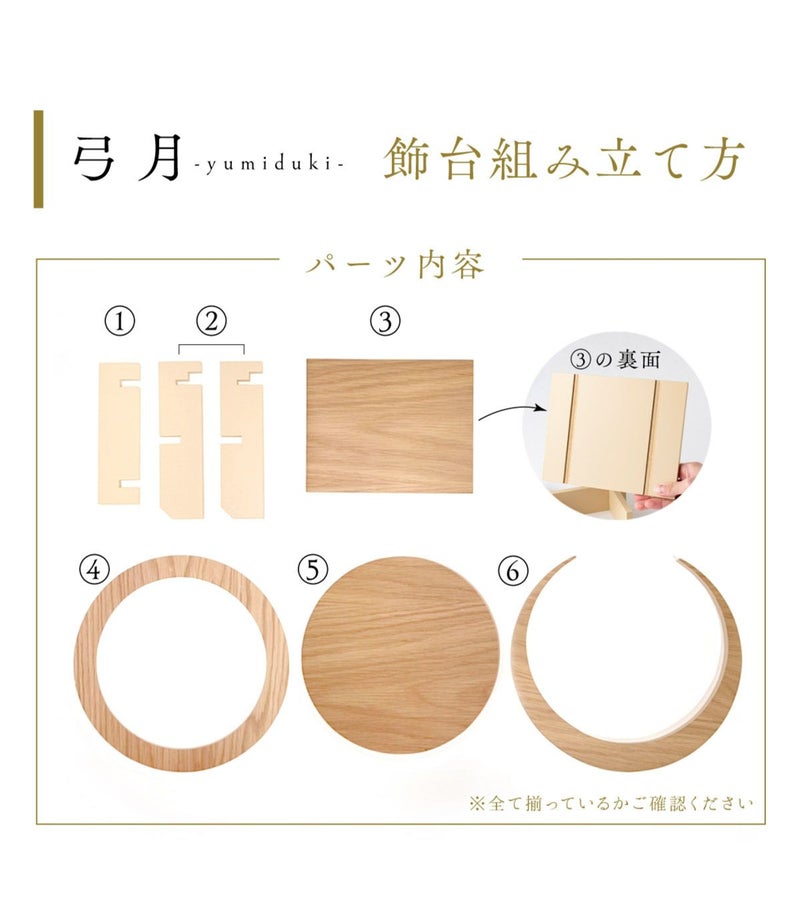 弓月 -yumiduki- 飾台組み立て方

パーツ内容

①

②

③

③の裏面

④

⑤

⑥

※全て揃っているかご確認ください