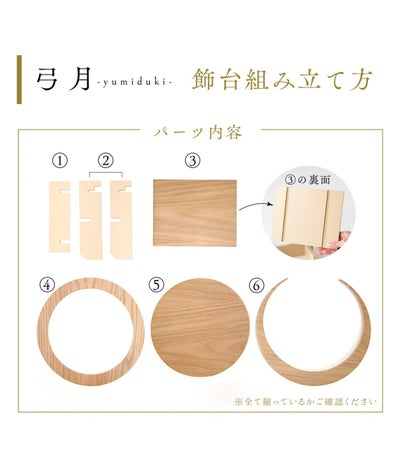 弓月 -yumiduki- 飾台組み立て方

パーツ内容

①

②

③

③の裏面

④

⑤

⑥

※全て揃っているかご確認ください