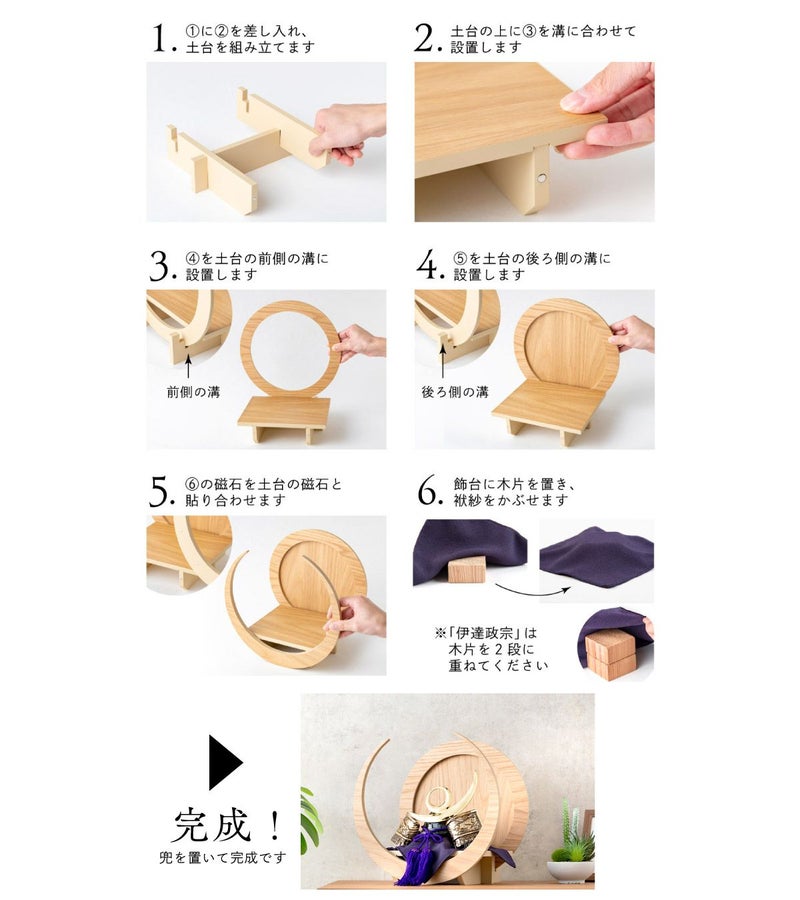 1. ①に②を差し入れ、土台を組み立てます

2. 土台の上に③を溝に合わせて設置します

3. ④を土台の前側の溝に設置します

前側の溝

4. ⑤を土台の後ろ側の溝に設置します

後ろ側の溝

5. ⑥の磁石を土台の磁石と貼り合わせます

6. 飾台に木片を置き、袱紗をかぶせます

※「伊達政宗」は木片を２段に重ねてください

完成！
兜を置いて完成です