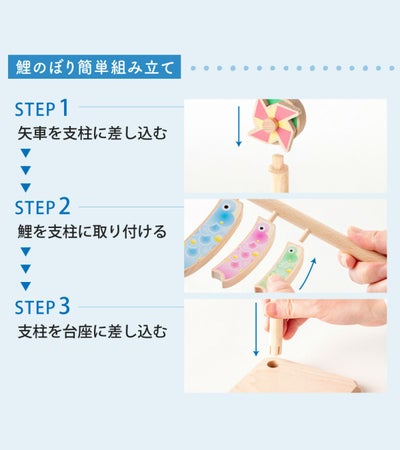 鯉のぼり簡単組み立て

STEP 1
矢車を支柱に差し込む
▼
▼
▼

STEP 2
鯉を支柱に取り付ける
▼
▼
▼

STEP 3
支柱を台座に差し込む