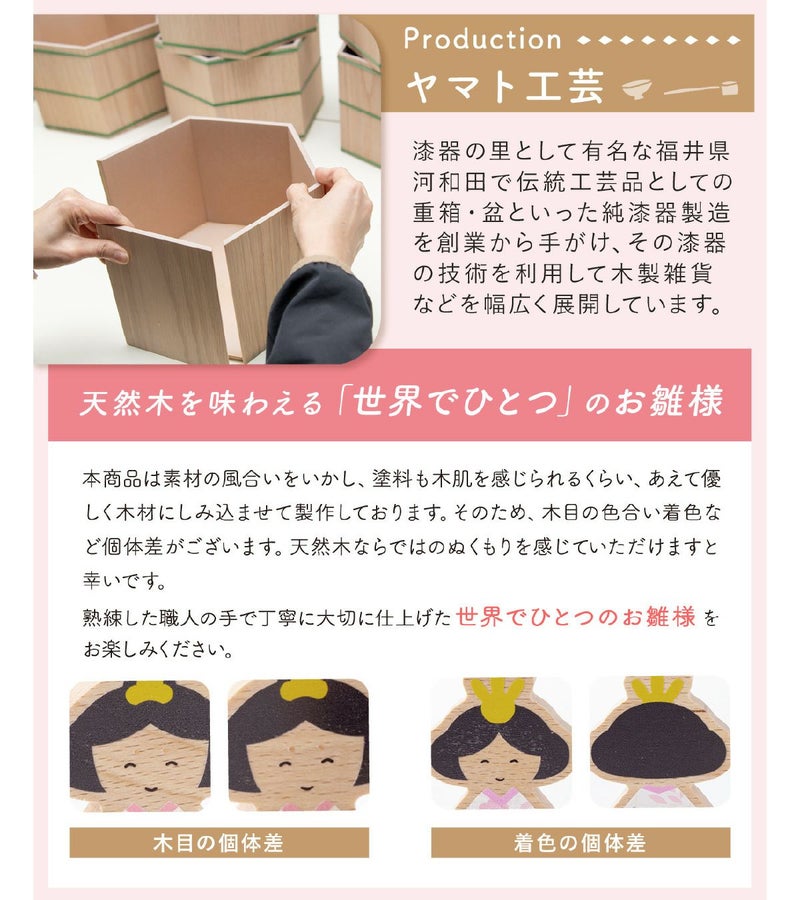 Production

ヤマト工芸

漆器の里として有名な福井県河和田で伝統工芸品としての重箱・盆といった純漆器製造を創業から手がけ、その漆器の技術を利用して木製雑貨などを幅広く展開しています。

天然木を味わえる「世界でひとつ」のお雛様

本商品は素材の風合いをいかし、塗料も木肌を感じられるくらい、あえて優しく木材にしみ込ませて製作しております。そのため、木目の色合い着色など個体差がございます。天然木ならではのぬくもりを感じていただけますと幸いです。

熟練した職人の手で丁寧に大切に仕上げた世界でひとつのお雛様をお楽しみください。

木目の個体差

着色の個体差