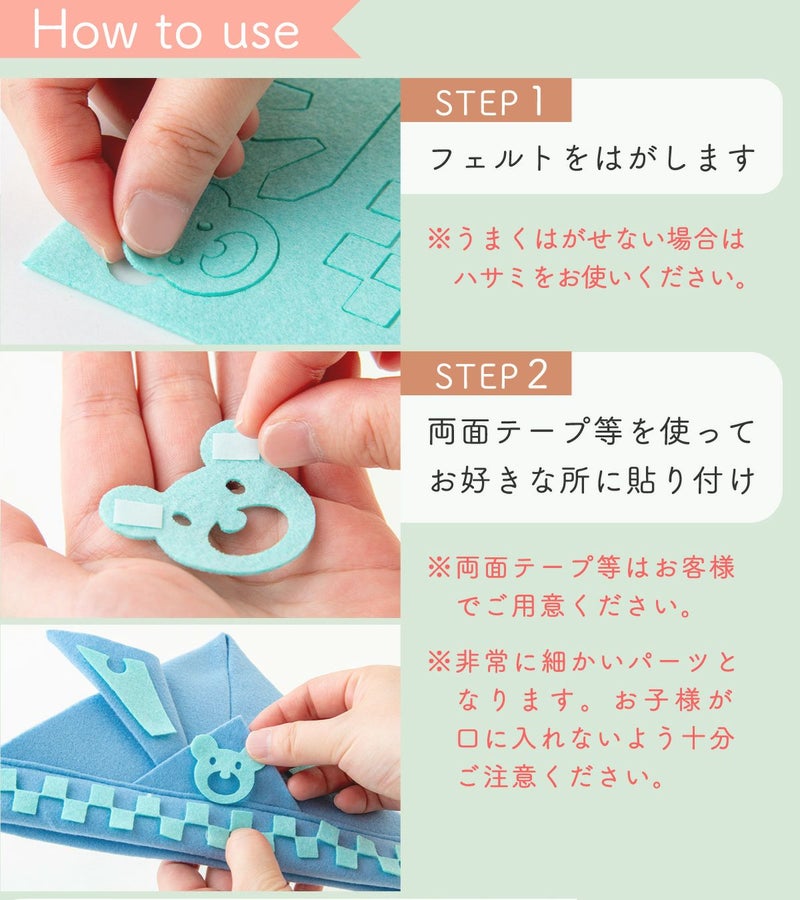 How to use

STEP 1

フェルトをはがします

※うまくはがせない場合はハサミをお使いください。

STEP 2

両面テープ等を使ってお好きな所に貼り付け

※両面テープ等はお客様でご用意ください。

※非常に細かいパーツとなります。お子様が口に入れないよう十分ご注意ください。