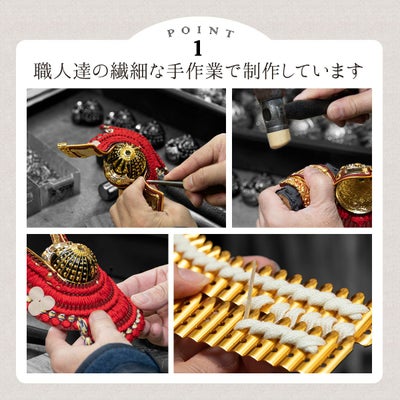 POINT
1
職人達の繊細な手作業で制作しています