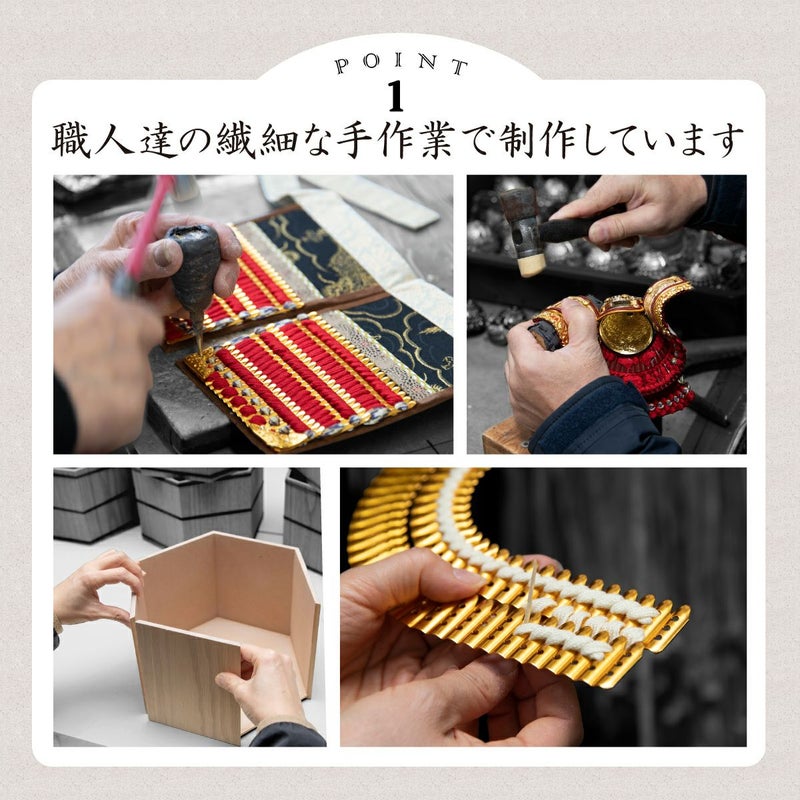 POINT
1
職人達の繊細な手作業で制作しています