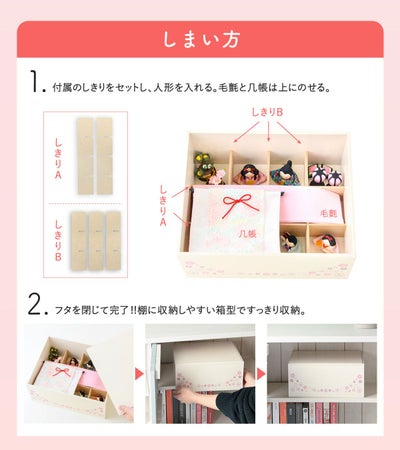 しまい方

1. 付属のしきりをセットし、人形を入れる。毛氈と几帳は上にのせる。

しきりA

しきりB

しきりB

しきりA

几帳

毛氈

2. フタを閉じて完了!!棚に収納しやすい箱型ですっきり収納。