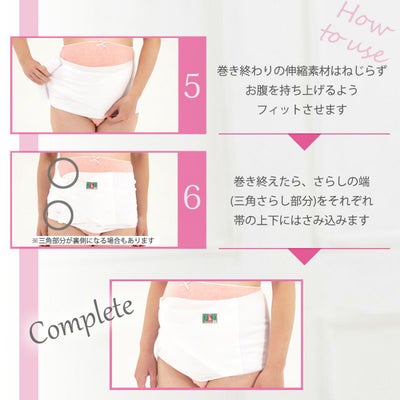 How to use

5

巻き終わりの伸縮素材はねじらず
お腹を持ち上げるよう
フィットさせます

6

※三角部分が裏側になる場合もあります

巻き終えたら、さらしの端
(三角さらし部分)をそれぞれ
帯の上下にはさみ込みます

Complete